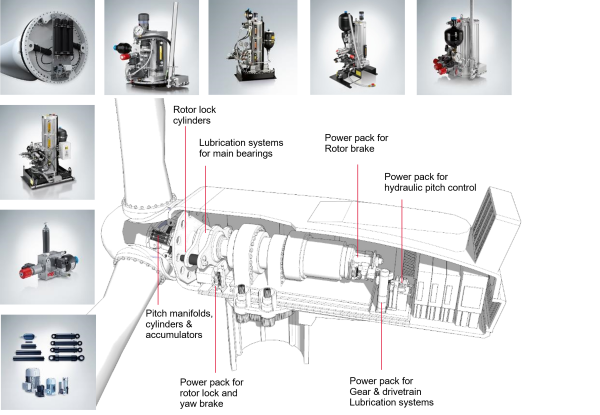 Rotor lock cylinders

Lubrication systems for main bearings

Power pack for Rotor brake

Power pack for hydraulic pitch control

Pitch manifolds, cylinders & accumulators

Power pack for rotor lock and yaw brake

Power pack for Gear & drivetrain Lubrication systems