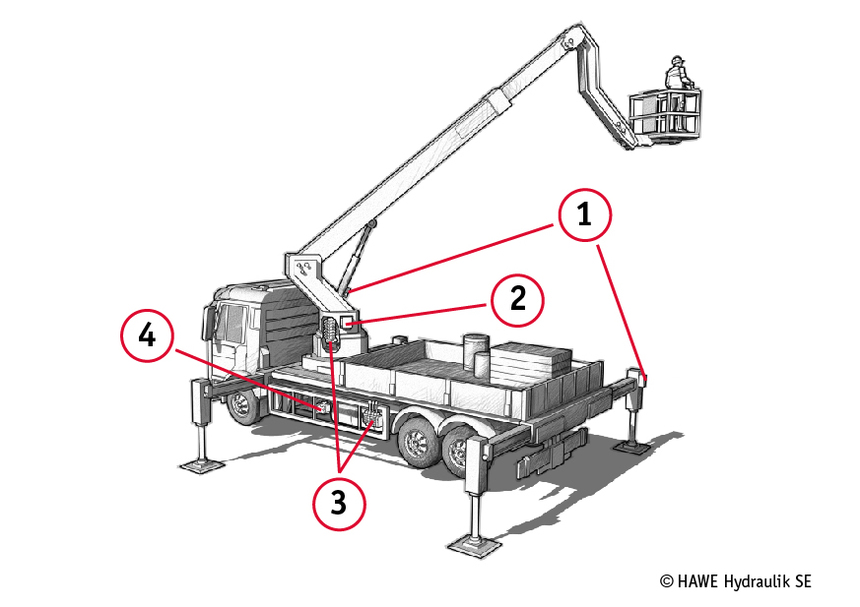 1
2
4
3
© HAWE Hydraulik SE