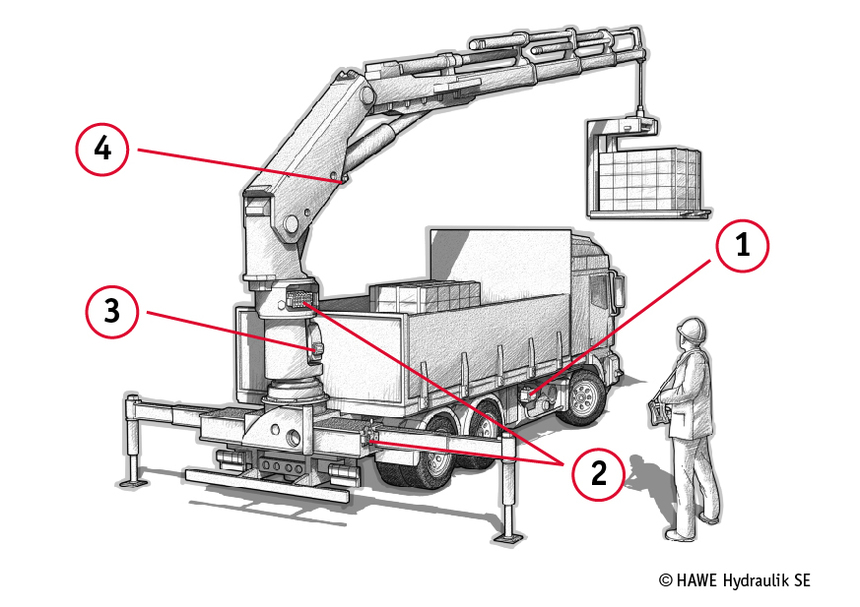 4

1

3

2

© HAWE Hydraulik SE