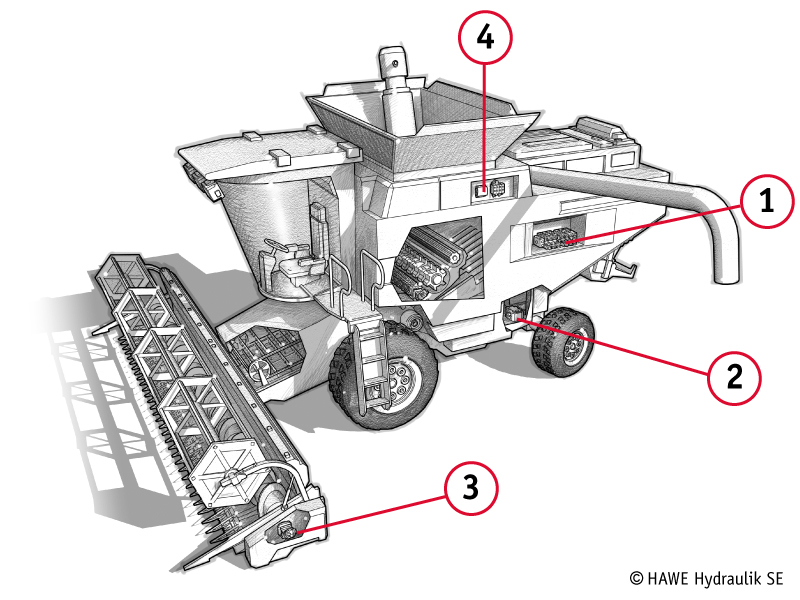 4
1
2
3
© HAWE Hydraulik SE