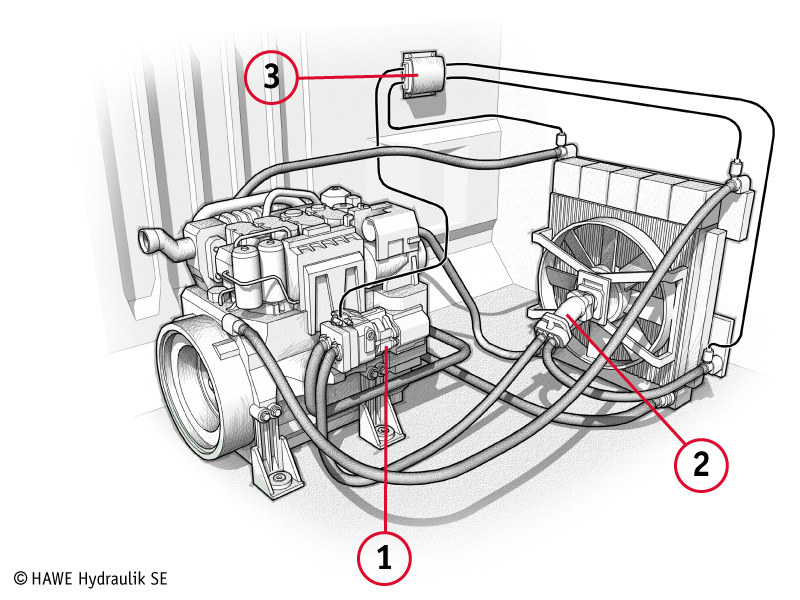 3

2

1

© HAWE Hydraulik SE