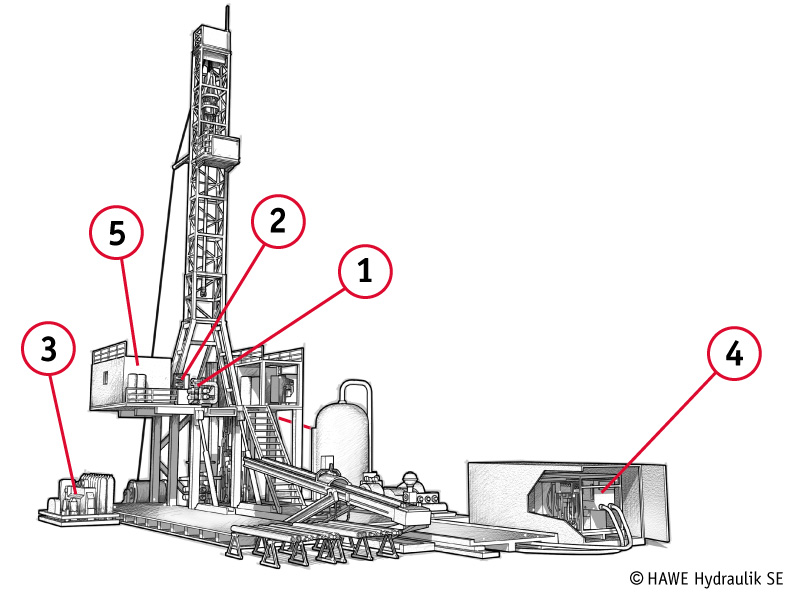 5
2
1
3
4
© HAWE Hydraulik SE