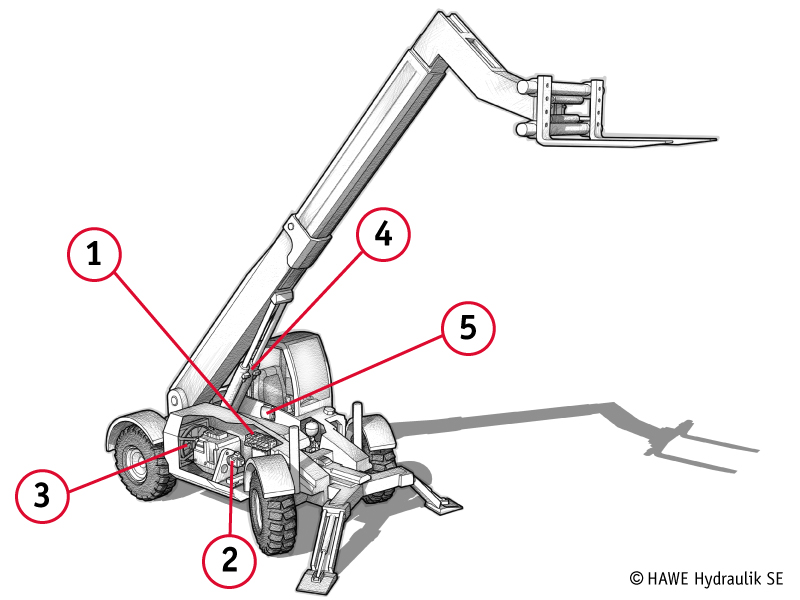 1
4
5
3
2
© HAWE Hydraulik SE