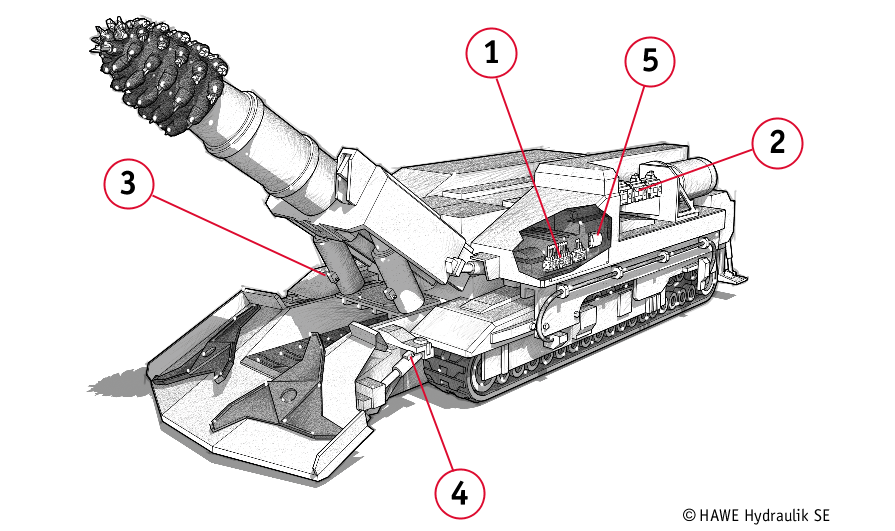 1
5
2
3
4
© HAWE Hydraulik SE