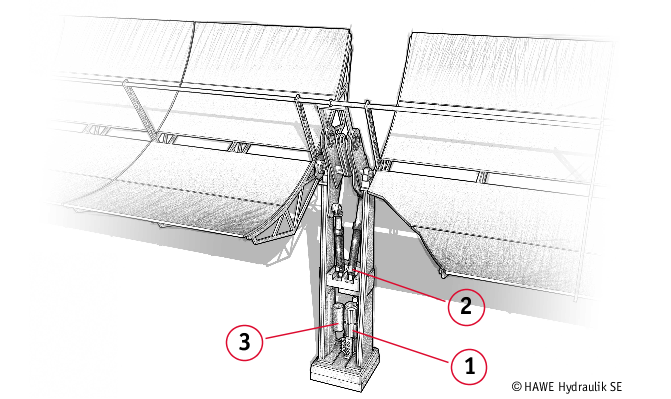 2

3

1

© HAWE Hydraulik SE