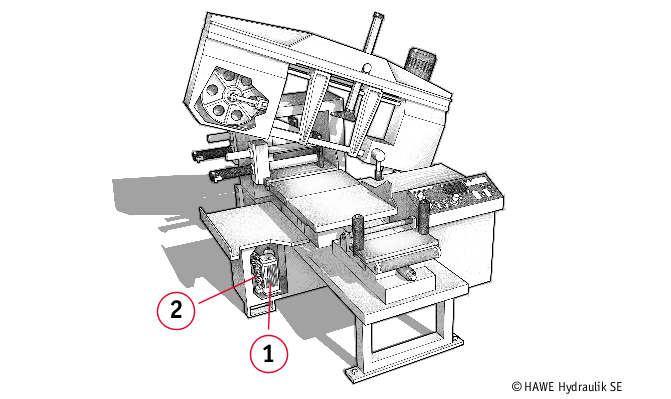 2

1

© HAWE Hydraulik SE