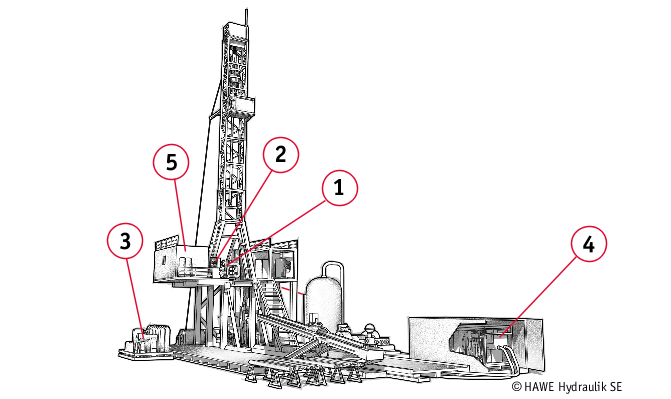 5

2

1

3

4

© HAWE Hydraulik SE