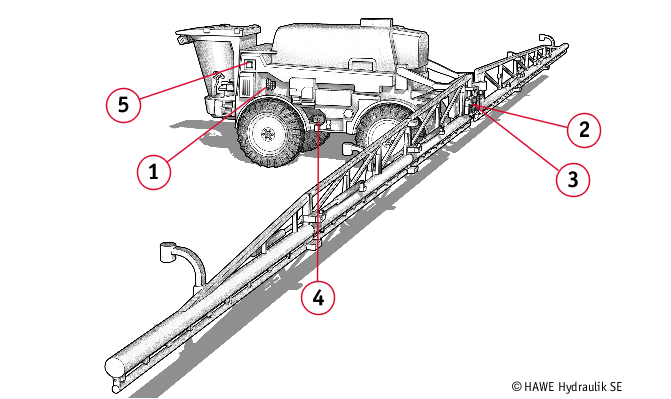 5
1
2
3
4
© HAWE Hydraulik SE