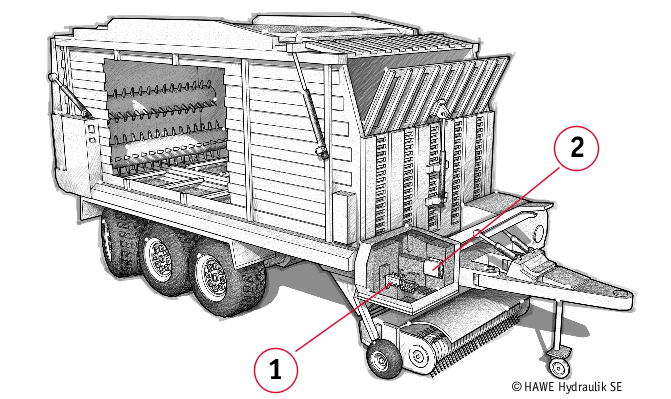 2

1

© HAWE Hydraulik SE