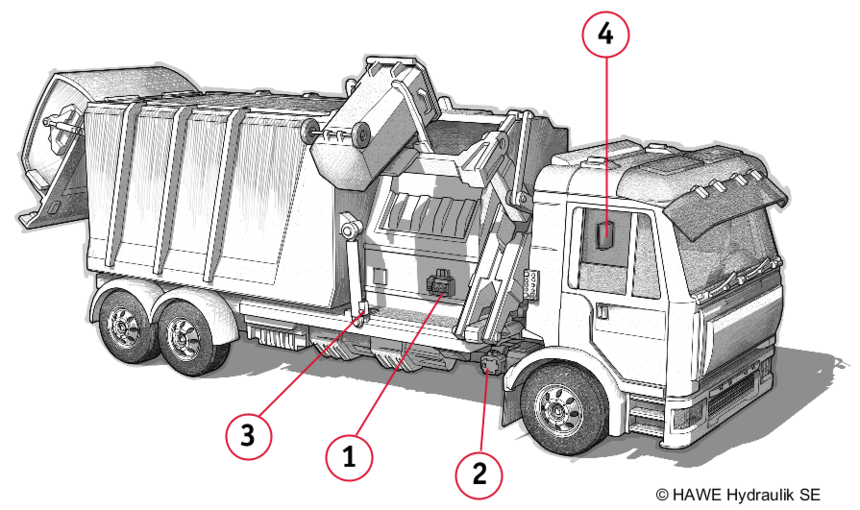 4

3

1

2

© HAWE Hydraulik SE