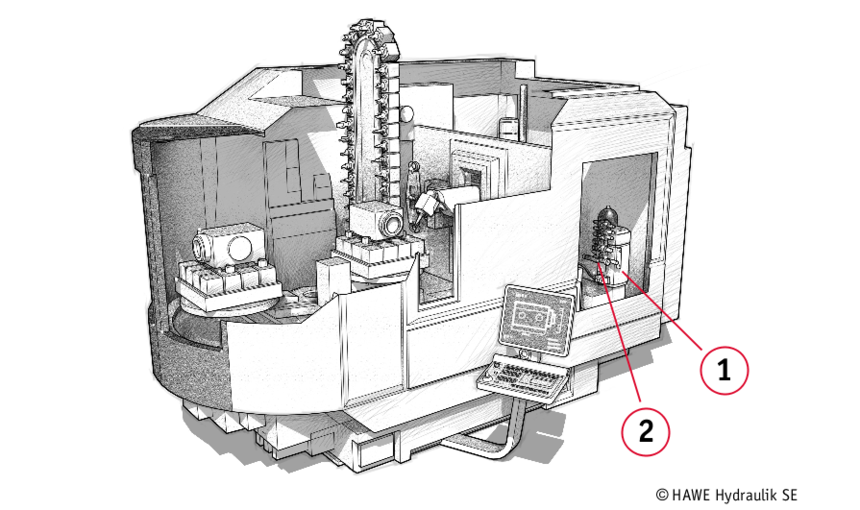 1
2
© HAWE Hydraulik SE