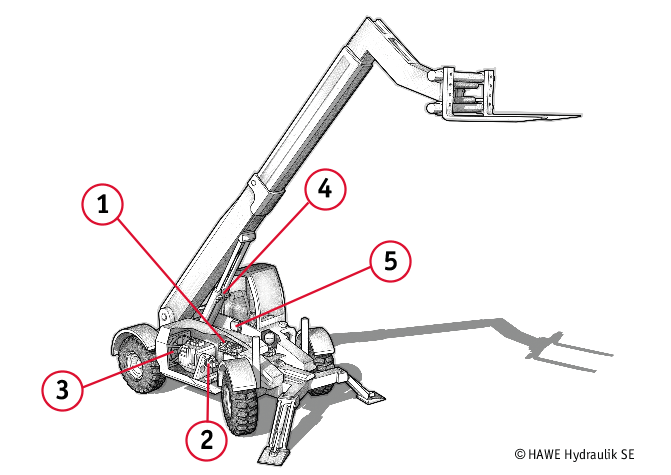 1
4
5
3
2
© HAWE Hydraulik SE