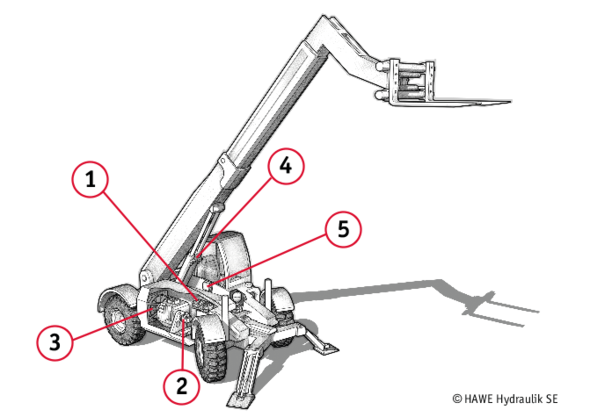 1
4
5
3
2
© HAWE Hydraulik SE