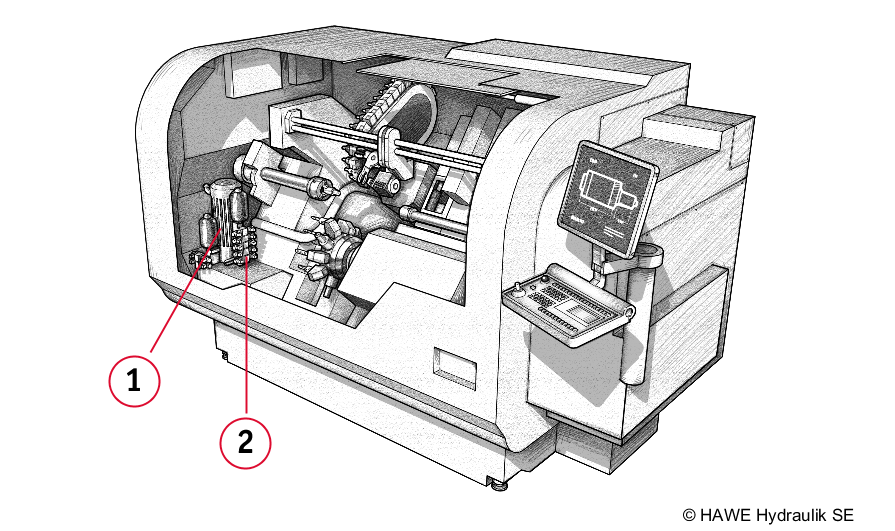 1

2

© HAWE Hydraulik SE