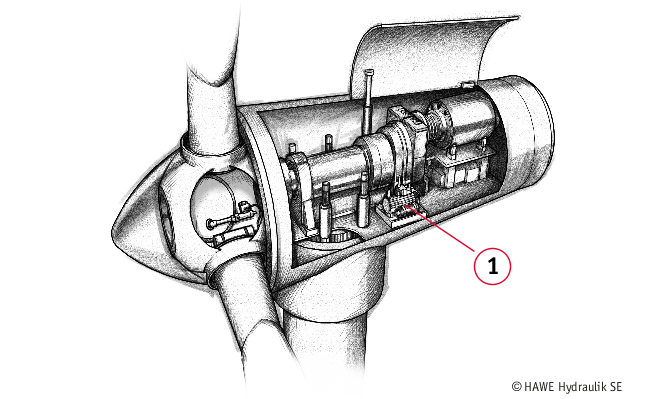 1

© HAWE Hydraulik SE