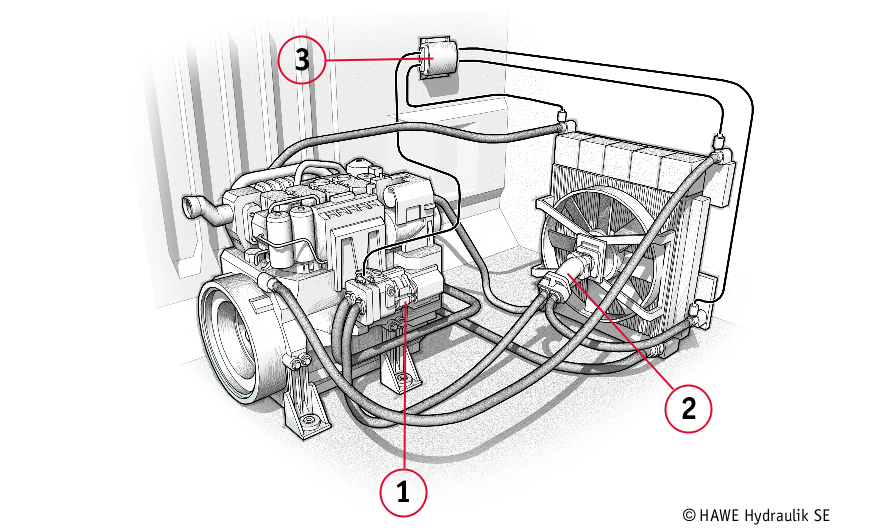 3

2

1

© HAWE Hydraulik SE