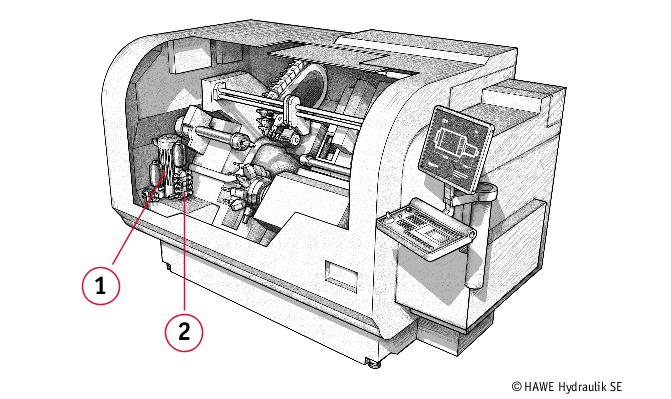 1

2

© HAWE Hydraulik SE