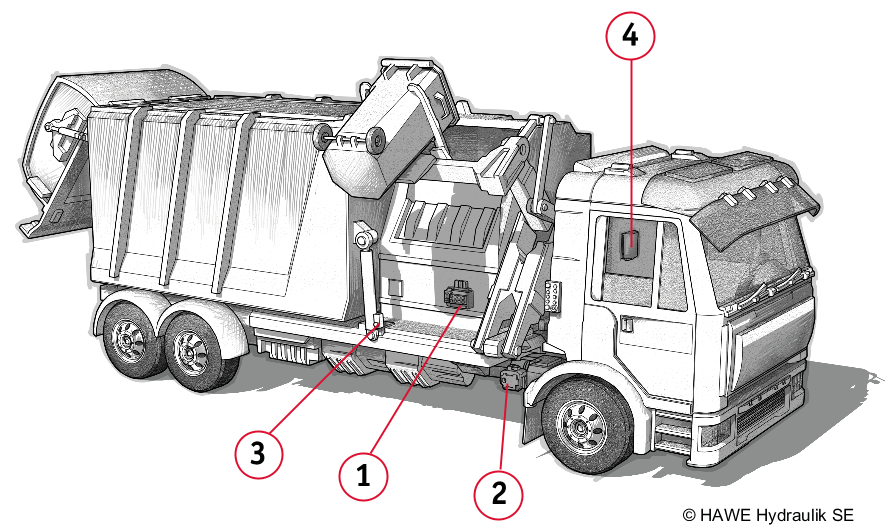 4
3
1
2
© HAWE Hydraulik SE