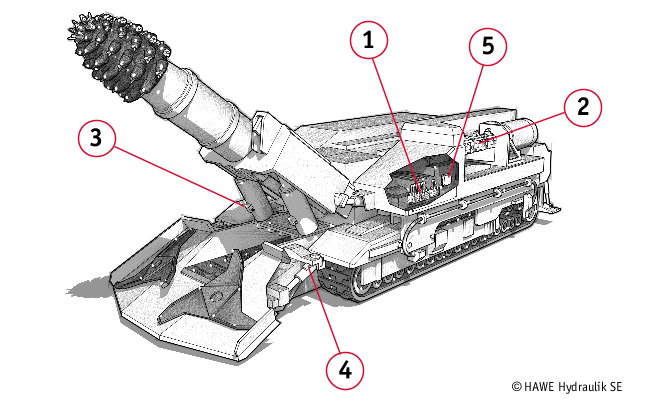 1
5
2
3
4
© HAWE Hydraulik SE