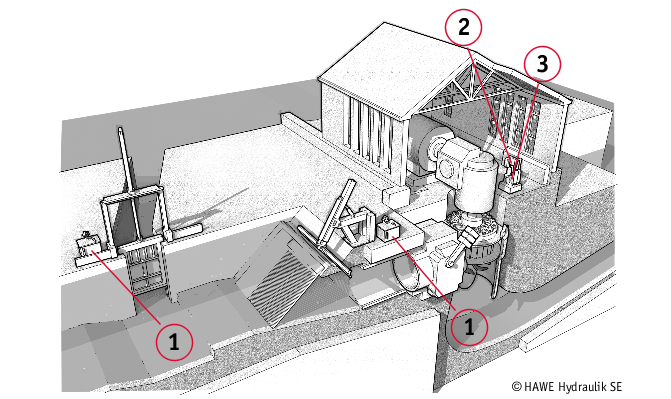 2
3
1
1
© HAWE Hydraulik SE