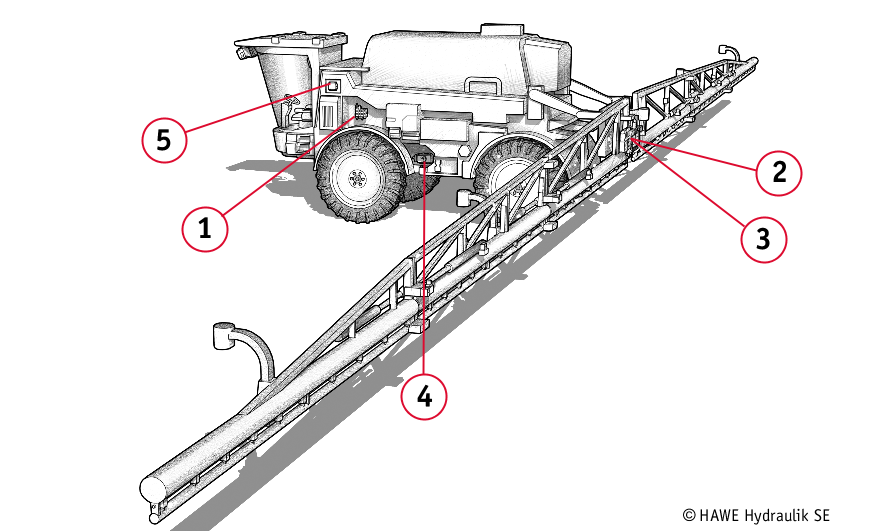 5
1
2
3
4
© HAWE Hydraulik SE