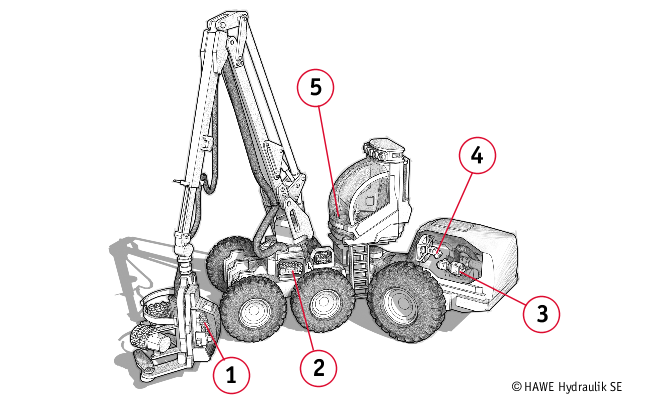 5
4
3
1
2
© HAWE Hydraulik SE