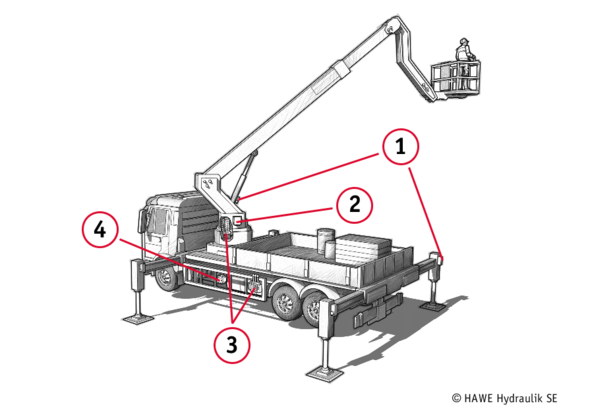 1
2
4
3
© HAWE Hydraulik SE