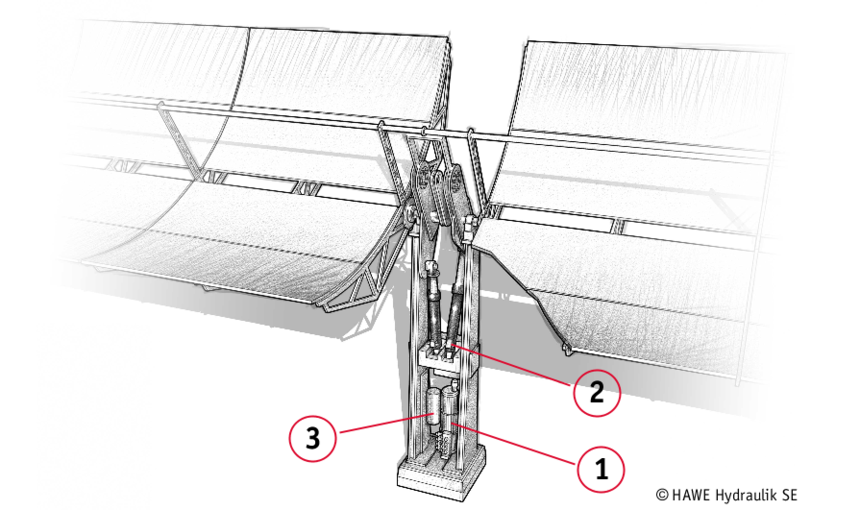 2

3

1

© HAWE Hydraulik SE