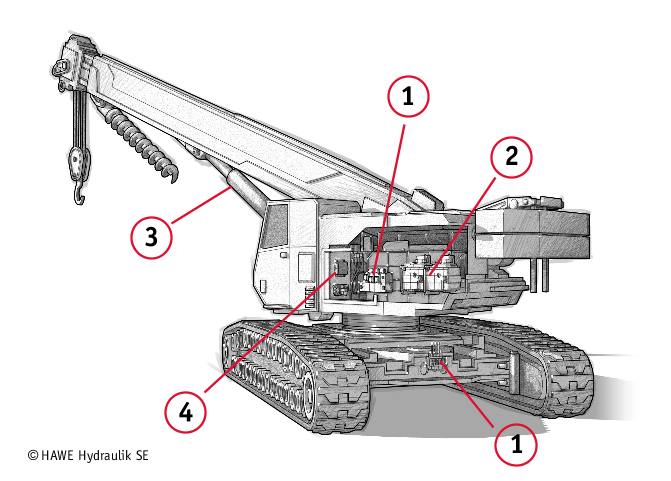 1
2
3
4
1
© HAWE Hydraulik SE