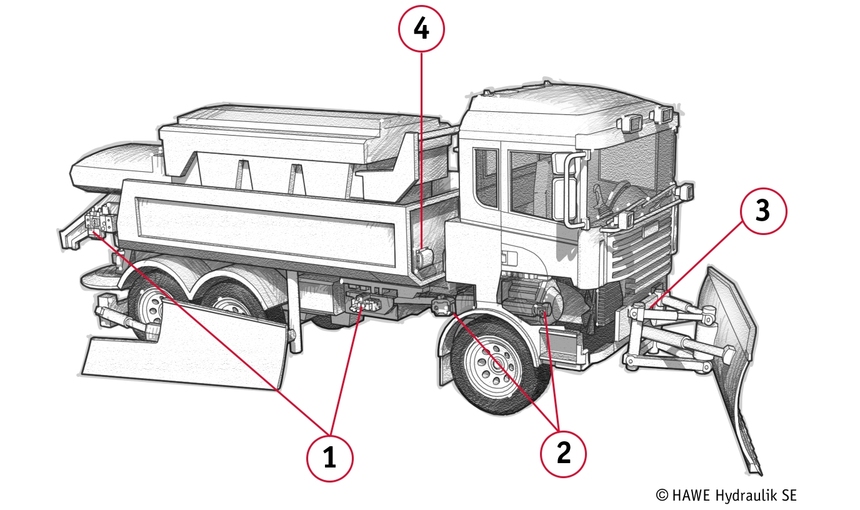 4
3
1
2
© HAWE Hydraulik SE