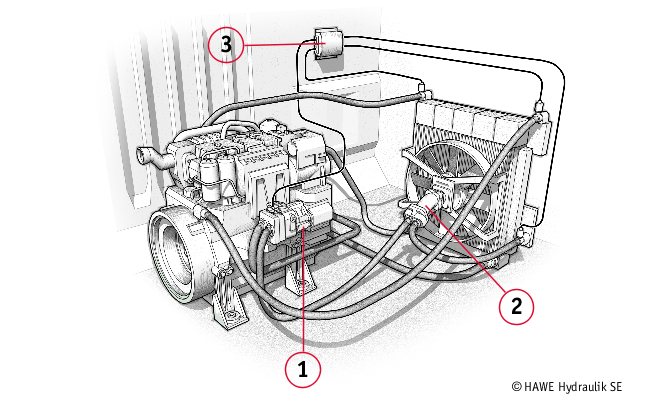 3

2

1

© HAWE Hydraulik SE