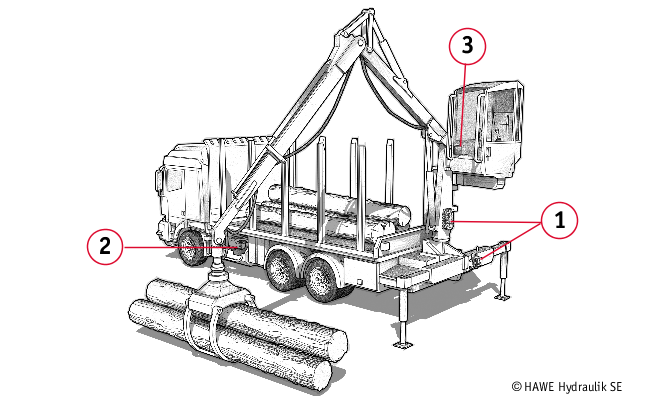 3

1

2

© HAWE Hydraulik SE