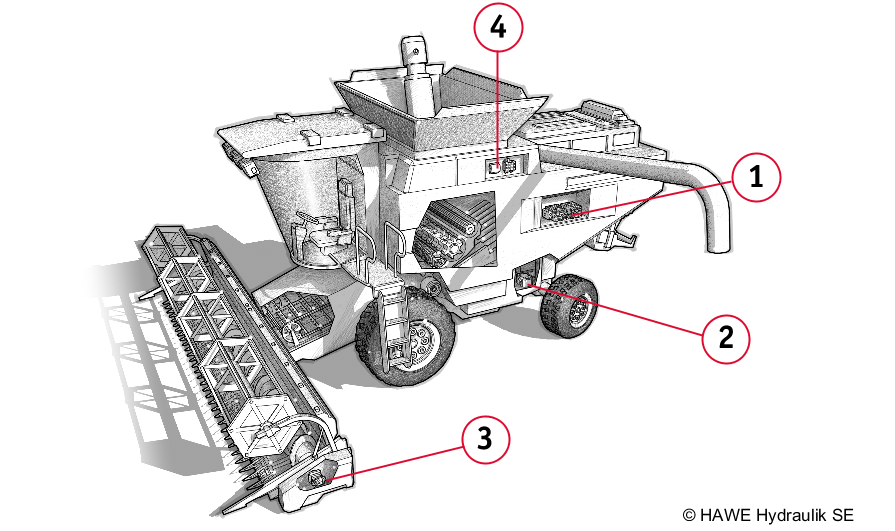 4
1
2
3
© HAWE Hydraulik SE