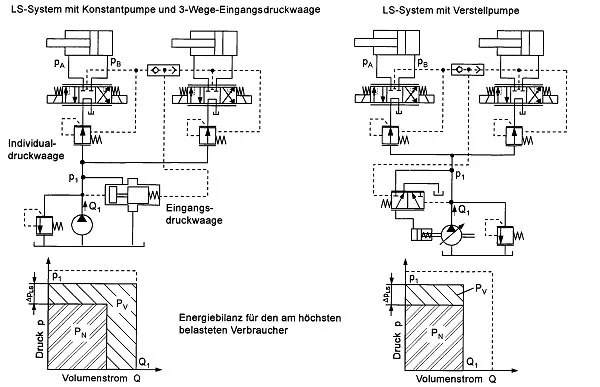 LS-System mit Konstantpumpe und 3-Wege-Eingangsdruckwaage

$p_A$ $p_B$

Individual-druckwaage

$p_1$

$Q_1$

Eingangs-druckwaage

$p_1$
$\Delta p_{LS}$
$P_V$
$P_N$
Druck p
$Q_1$
Volumenstrom Q

Energiebilanz für den am höchsten belasteten Verbraucher

LS-System mit Verstellpumpe

$p_A$ $p_B$

$p_1$

$Q_1$

$p_1$
$\Delta p_{LS}$
$P_V$
$P_N$
Druck p
$Q_1$
Volumenstrom Q